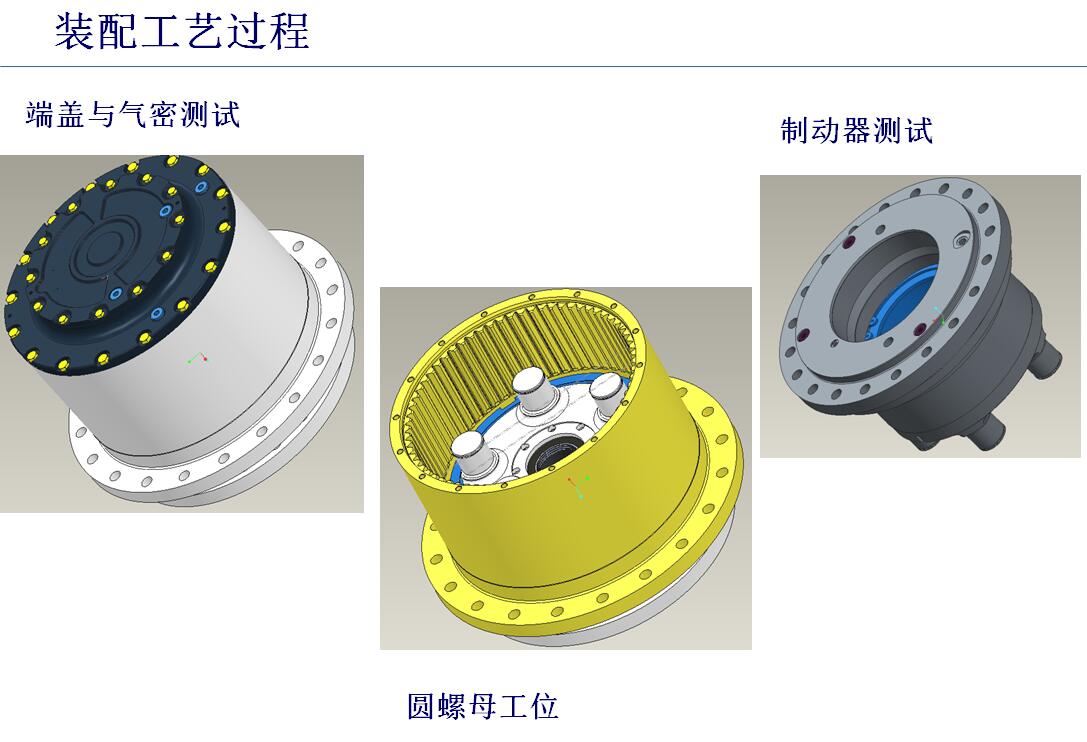 装配工艺过程

端盖与气密测试

制动器测试

圆螺母工位